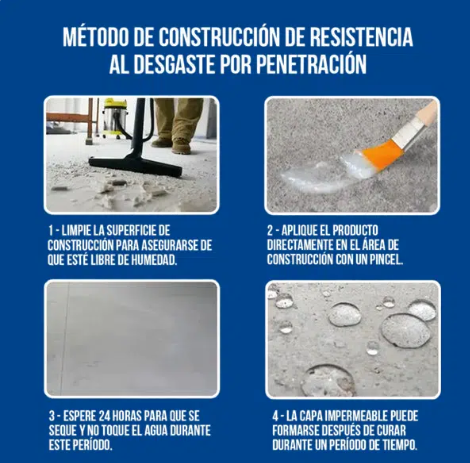 MÉTODO DE CONSTRUCCIÓN DE RESISTENCIA AL DESGASTE POR PENETRACIÓN

1 - LIMPIE LA SUPERFICIE DE CONSTRUCCIÓN PARA ASEGURARSE DE QUE ESTÉ LIBRE DE HUMEDAD.

2 - APLIQUE EL PRODUCTO DIRECTAMENTE EN EL ÁREA DE CONSTRUCCIÓN CON UN PINCEL.

3 - ESPERE 24 HORAS PARA QUE SE SEQUE Y NO TOQUE EL AGUA DURANTE ESTE PERÍODO.

4 - LA CAPA IMPERMEABLE PUEDE FORMARSE DESPUÉS DE CURAR DURANTE UN PERÍODO DE TIEMPO.