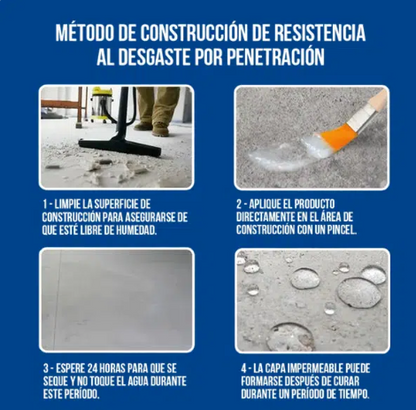 MÉTODO DE CONSTRUCCIÓN DE RESISTENCIA AL DESGASTE POR PENETRACIÓN

1 - LIMPIE LA SUPERFICIE DE CONSTRUCCIÓN PARA ASEGURARSE DE QUE ESTÉ LIBRE DE HUMEDAD.

2 - APLIQUE EL PRODUCTO DIRECTAMENTE EN EL ÁREA DE CONSTRUCCIÓN CON UN PINCEL.

3 - ESPERE 24 HORAS PARA QUE SE SEQUE Y NO TOQUE EL AGUA DURANTE ESTE PERÍODO.

4 - LA CAPA IMPERMEABLE PUEDE FORMARSE DESPUÉS DE CURAR DURANTE UN PERÍODO DE TIEMPO.